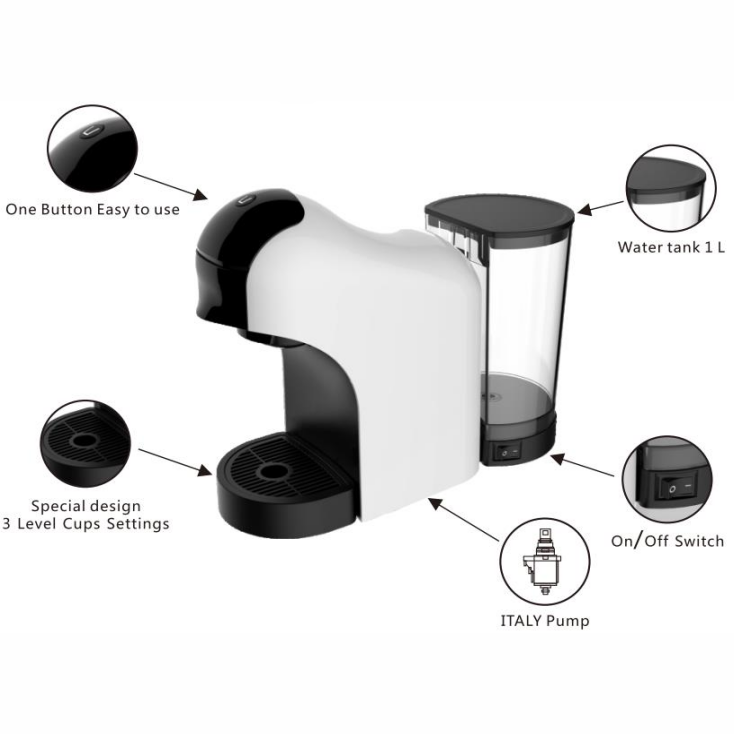 One Button Easy to use

Water tank 1 L

Special design
3 Level Cups Settings

On/Off Switch

ITALY Pump